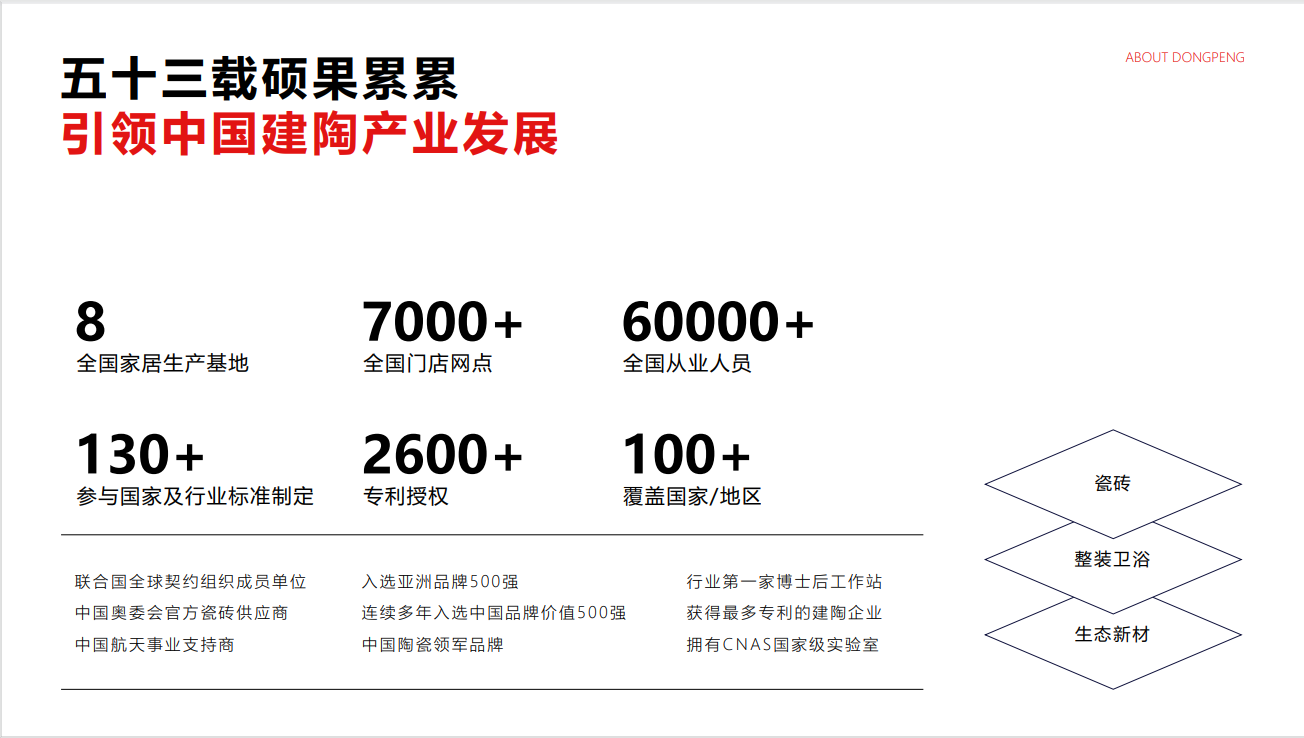 ABOUT DONGPENG

五十三载硕果累累
引领中国建陶产业发展

8
全国家居生产基地

7000+
全国门店网点

60000+
全国从业人员

130+
参与国家及行业标准制定

2600+
专利授权

100+
覆盖国家/地区

联合国全球契约组织成员单位
中国奥委会官方瓷砖供应商
中国航天事业支持商

入选亚洲品牌500强
连续多年入选中国品牌价值500强
中国陶瓷领军品牌

行业第一家博士后工作站
获得最多专利的建陶企业
拥有CNAS国家级实验室

瓷砖
整装卫浴
生态新材