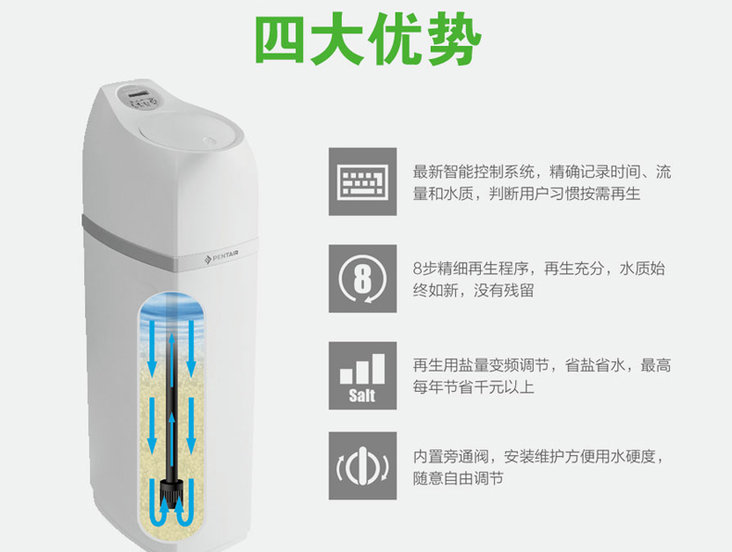 四大优势

PENTAIR

最新智能控制系统，精确记录时间、流量和水质，判断用户习惯按需再生

8

8步精细再生程序，再生充分，水质始终如新，没有残留

Salt

再生用盐量变频调节，省盐省水，最高每年节省千元以上

内置旁通阀，安装维护方便用水硬度，随意自由调节